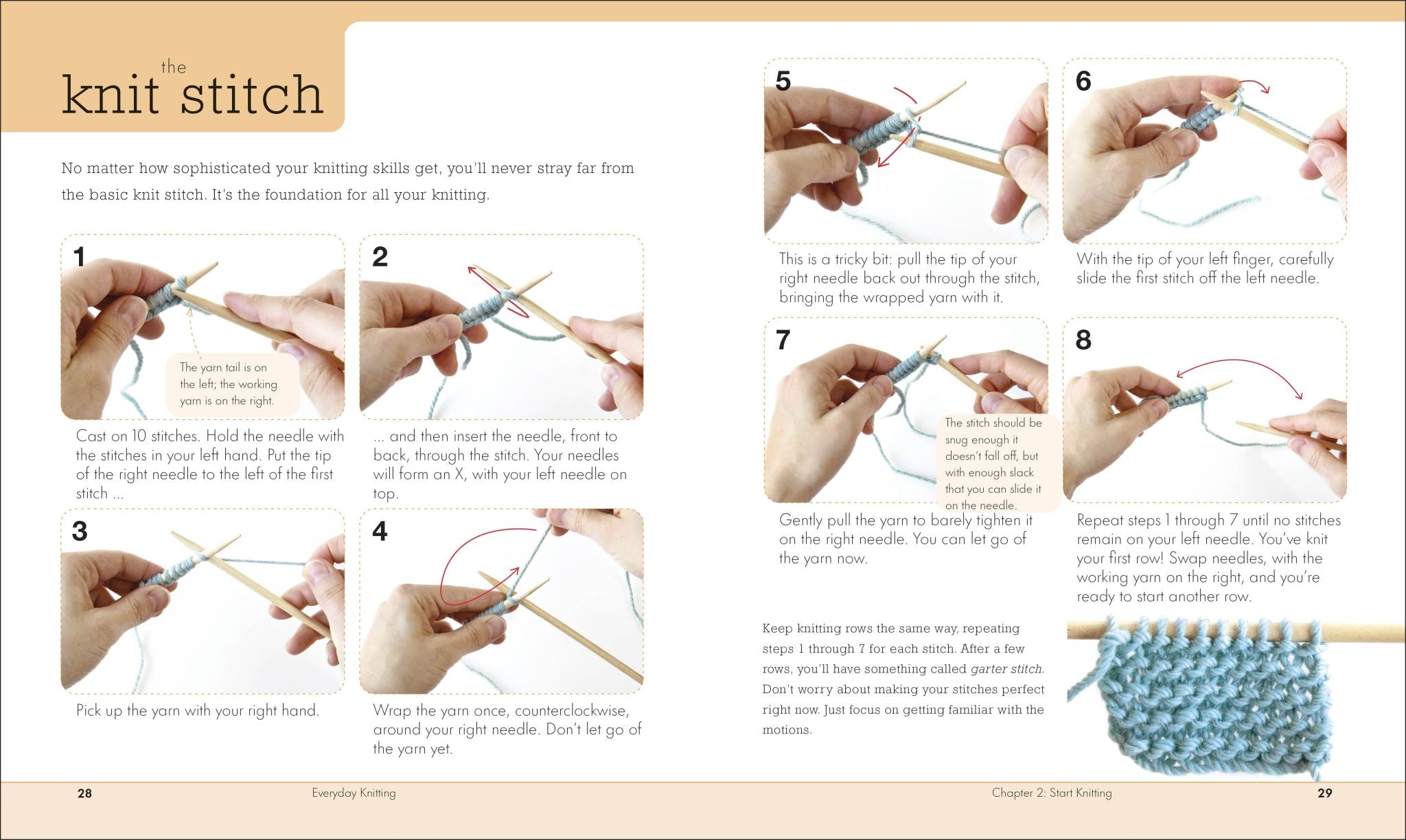 the knit stitch

No matter how sophisticated your knitting skills get, you'll never stray far from the basic knit stitch. It's the foundation for all your knitting.

1

The yarn tail is on the left; the working yarn is on the right.

Cast on 10 stitches. Hold the needle with the stitches in your left hand. Put the tip of the right needle to the left of the first stitch ...

2

... and then insert the needle, front to back, through the stitch. Your needles will form an X, with your left needle on top.

3

Pick up the yarn with your right hand.

4

Wrap the yarn once, counterclockwise, around your right needle. Don't let go of the yarn yet.

5

This is a tricky bit: pull the tip of your right needle back out through the stitch, bringing the wrapped yarn with it.

6

With the tip of your left finger, carefully slide the first stitch off the left needle.

7

The stitch should be snug enough it doesn't fall off, but with enough slack that you can slide it on the needle.

Gently pull the yarn to barely tighten it on the right needle. You can let go of the yarn now.

8

Repeat steps 1 through 7 until no stitches remain on your left needle. You've knit your first row! Swap needles, with the working yarn on the right, and you're ready to start another row.

Keep knitting rows the same way, repeating steps 1 through 7 for each stitch. After a few rows, you'll have something called garter stitch. Don't worry about making your stitches perfect right now. Just focus on getting familiar with the motions.

28 Everyday Knitting

Chapter 2: Start Knitting 29