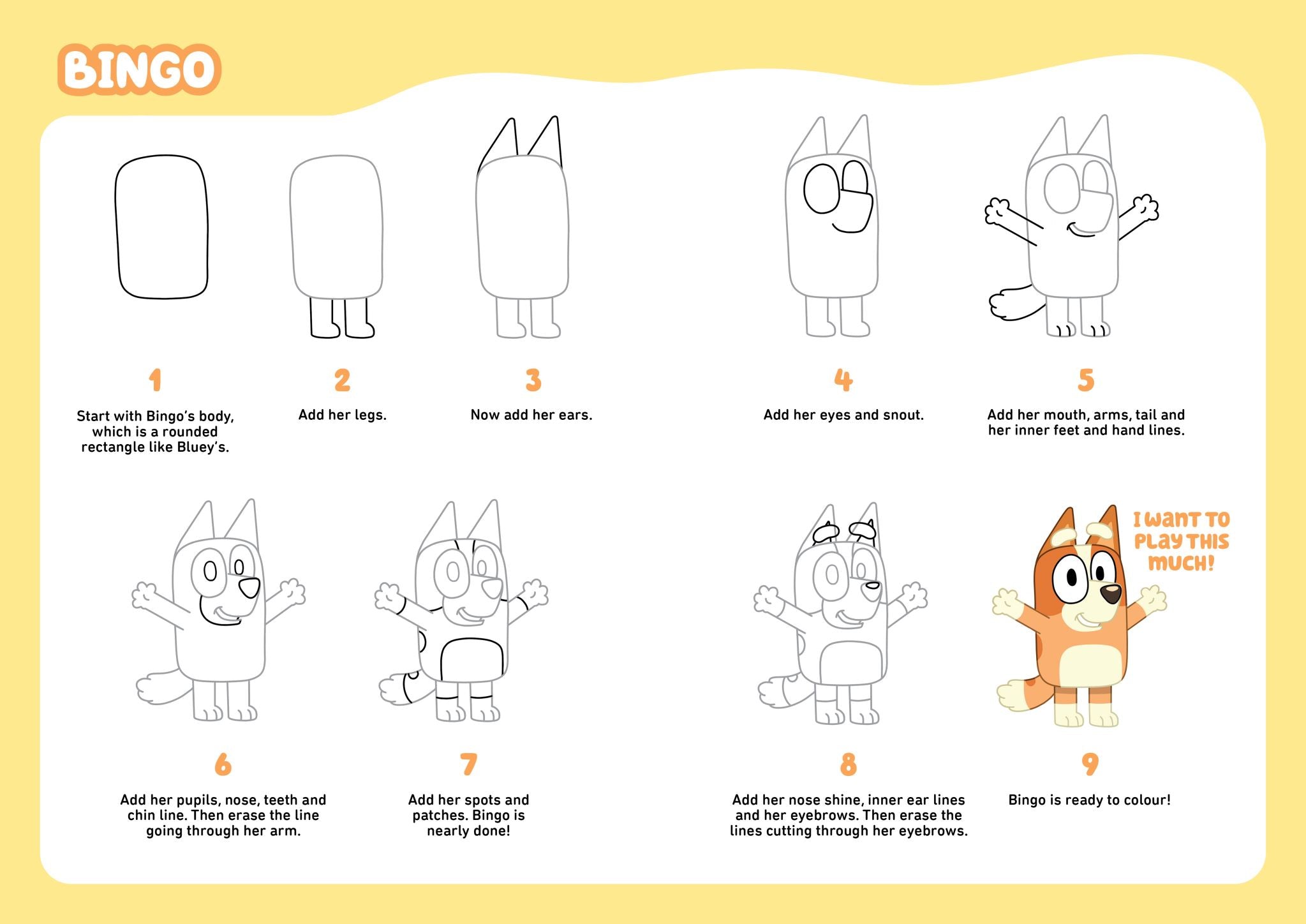 BINGO

1
Start with Bingo's body, which is a rounded rectangle like Bluey's.

2
Add her legs.

3
Now add her ears.

4
Add her eyes and snout.

5
Add her mouth, arms, tail and her inner feet and hand lines.

6
Add her pupils, nose, teeth and chin line. Then erase the line going through her arm.

7
Add her spots and patches. Bingo is nearly done!

8
Add her nose shine, inner ear lines and her eyebrows. Then erase the lines cutting through her eyebrows.

I WANT TO PLAY THIS MUCH!

9
Bingo is ready to colour!