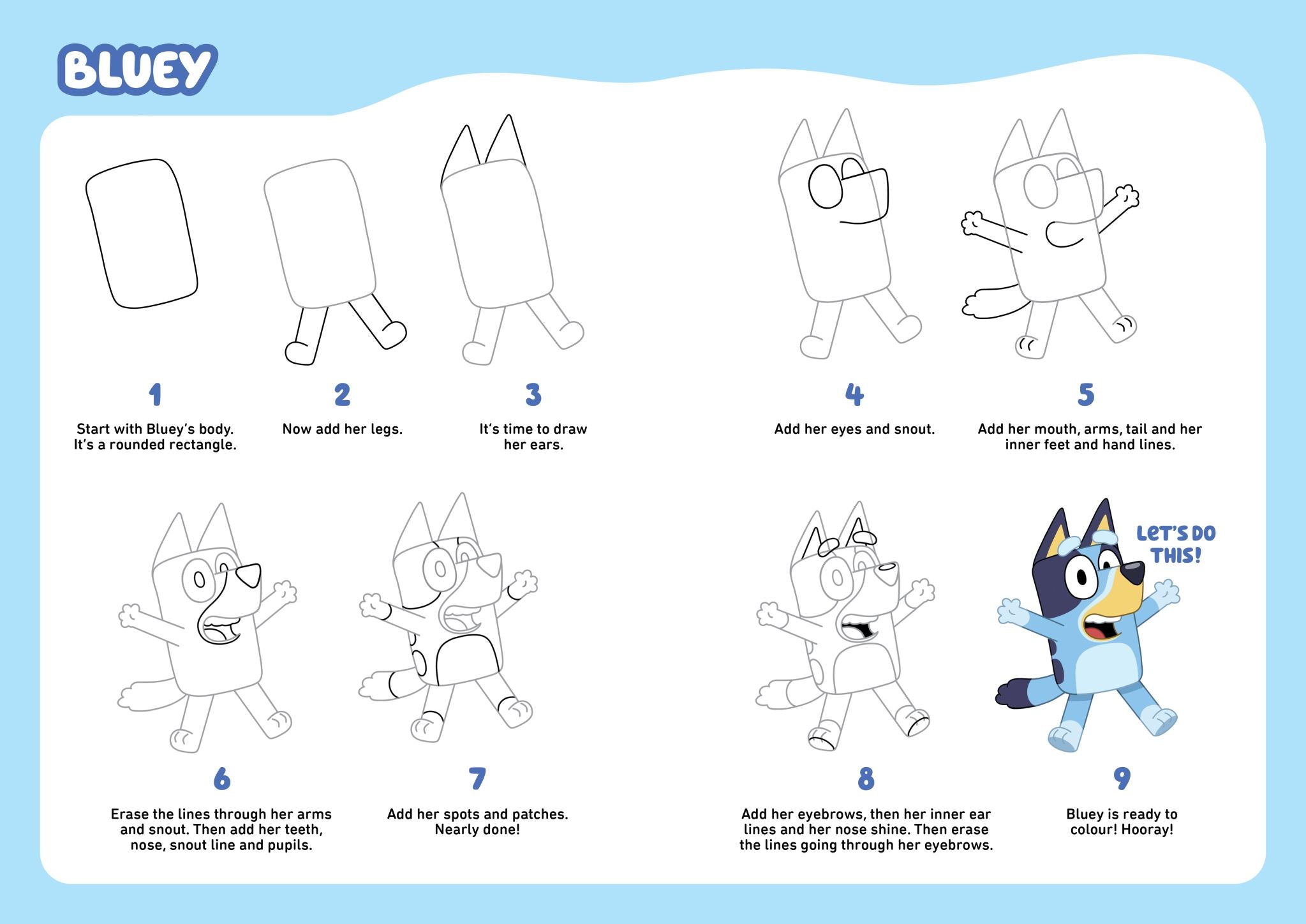 BLUEY

1
Start with Bluey's body. It's a rounded rectangle.

2
Now add her legs.

3
It's time to draw her ears.

4
Add her eyes and snout.

5
Add her mouth, arms, tail and her inner feet and hand lines.

6
Erase the lines through her arms and snout. Then add her teeth, nose, snout line and pupils.

7
Add her spots and patches. Nearly done!

8
Add her eyebrows, then her inner ear lines and her nose shine. Then erase the lines going through her eyebrows.

LET'S DO THIS!

9
Bluey is ready to colour! Hooray!