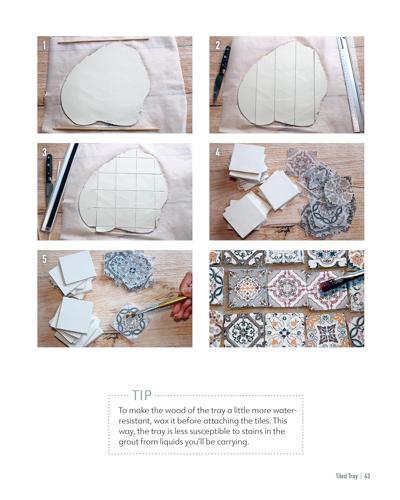 1

2

3

4

5

TIP

To make the wood of the tray a little more water-resistant, wax it before attaching the tiles. This way, the tray is less susceptible to stains in the grout from liquids you'll be carrying.

Tiled Tray | 63