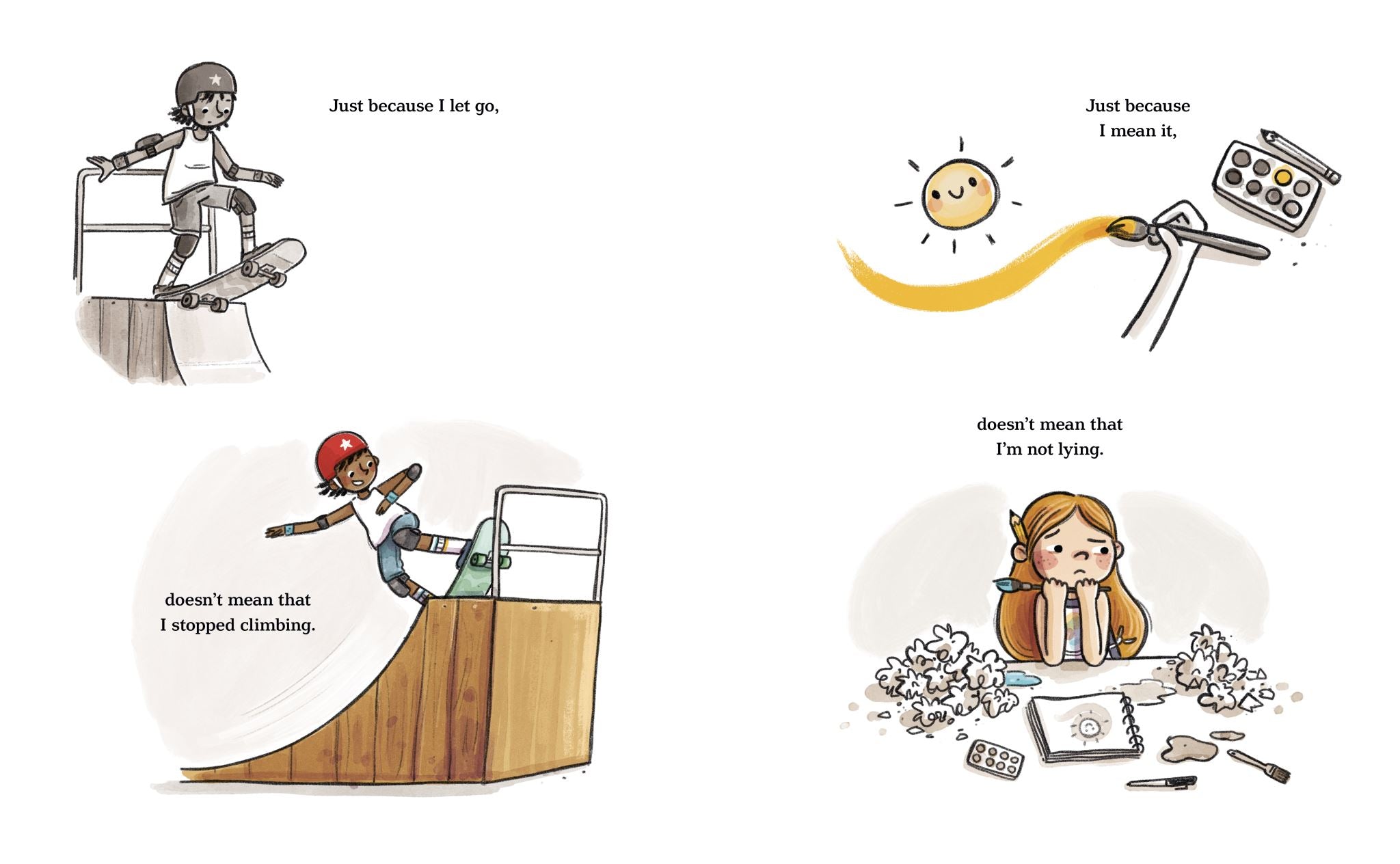 Just because I let go,

doesn't mean that I stopped climbing.

Just because I mean it,

doesn't mean that I'm not lying.